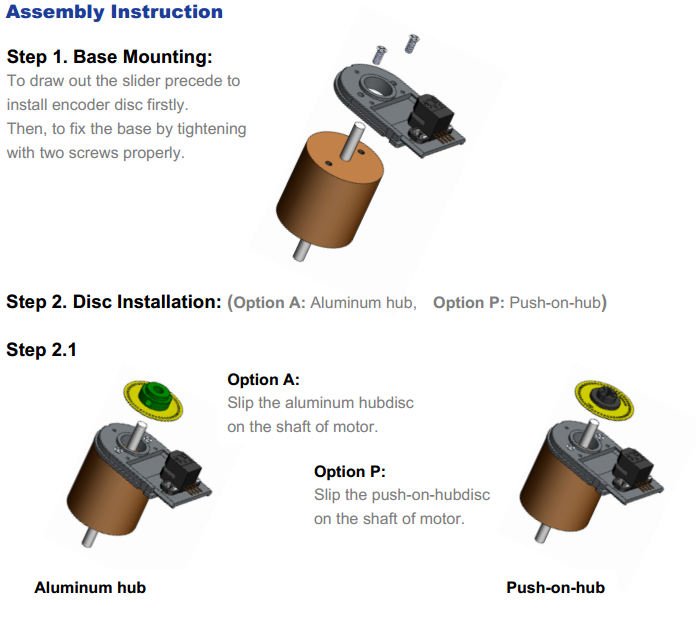 Assembly Instruction

Step 1. Base Mounting:
To draw out the slider precede to install encoder disc firstly.
Then, to fix the base by tightening with two screws properly.

Step 2. Disc Installation: (Option A: Aluminum hub, Option P: Push-on-hub)

Step 2.1

Option A:
Slip the aluminum hubdisc on the shaft of motor.

Option P:
Slip the push-on-hubdisc on the shaft of motor.

Aluminum hub

Push-on-hub