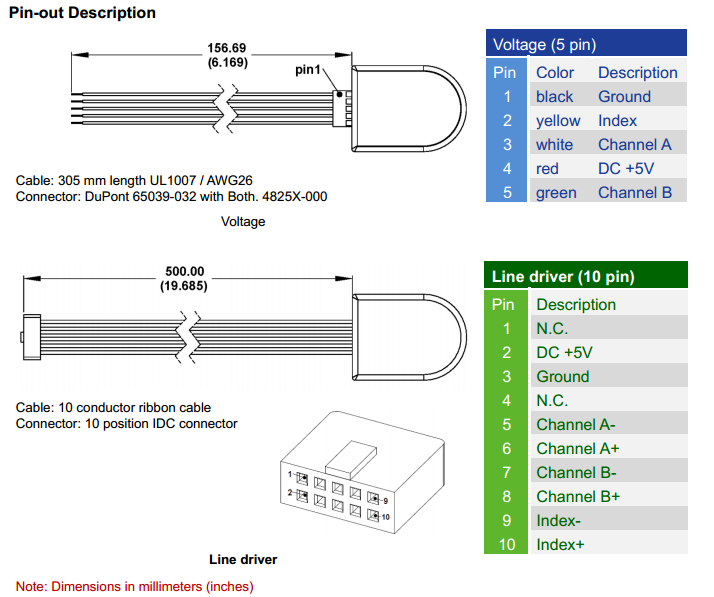 Pin-out Description

156.69
(6.169)

pin1

Cable: 305 mm length UL1007 / AWG26
Connector: DuPont 65039-032 with Both. 4825X-000

Voltage

Voltage (5 pin)

| Pin | Color | Description |
|---|---|---|
| 1 | black | Ground |
| 2 | yellow | Index |
| 3 | white | Channel A |
| 4 | red | DC +5V |
| 5 | green | Channel B |

500.00
(19.685)

Cable: 10 conductor ribbon cable
Connector: 10 position IDC connector

1
2
9
10

Line driver

Line driver (10 pin)

| Pin | Description |
|---|---|
| 1 | N.C. |
| 2 | DC +5V |
| 3 | Ground |
| 4 | N.C. |
| 5 | Channel A- |
| 6 | Channel A+ |
| 7 | Channel B- |
| 8 | Channel B+ |
| 9 | Index- |
| 10 | Index+ |

Note: Dimensions in millimeters (inches)