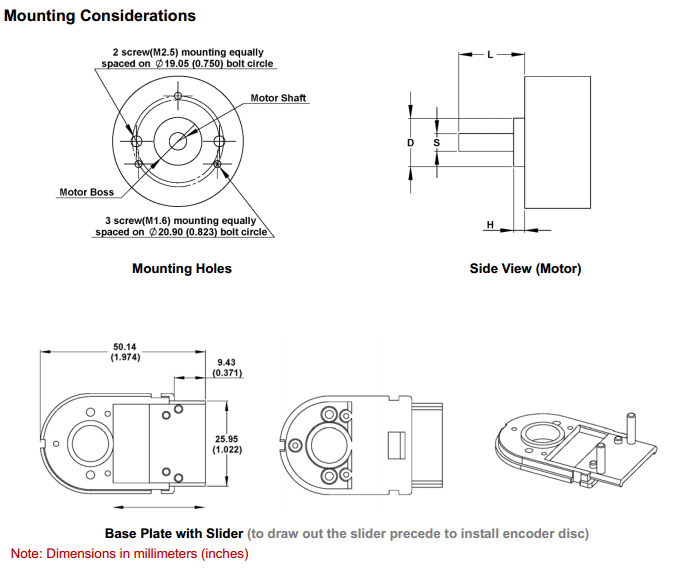 Mounting Considerations

2 screw(M2.5) mounting equally spaced on $\phi$19.05 (0.750) bolt circle

Motor Shaft

Motor Boss

3 screw(M1.6) mounting equally spaced on $\phi$20.90 (0.823) bolt circle

Mounting Holes

L

D

S

H

Side View (Motor)

50.14
(1.974)

9.43
(0.371)

25.95
(1.022)

Base Plate with Slider (to draw out the slider precede to install encoder disc)

Note: Dimensions in millimeters (inches)