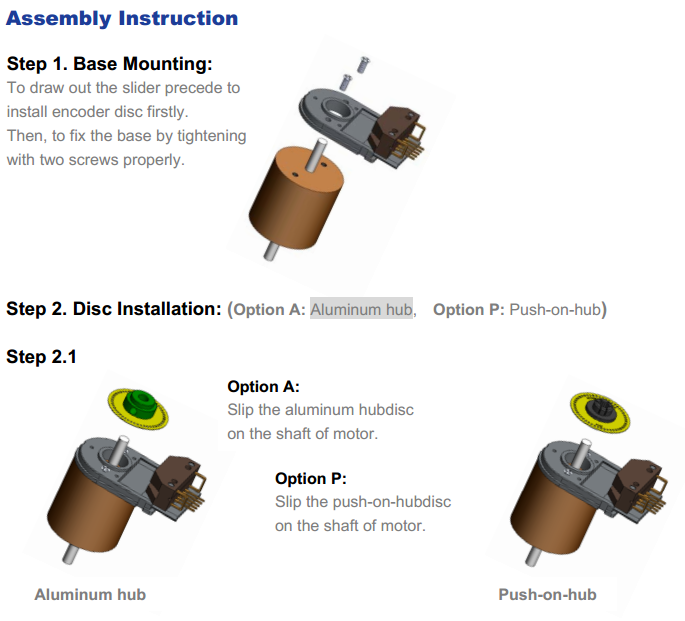 Assembly Instruction

Step 1. Base Mounting:
To draw out the slider precede to install encoder disc firstly.
Then, to fix the base by tightening with two screws properly.

Step 2. Disc Installation: (Option A: Aluminum hub, Option P: Push-on-hub)

Step 2.1

Option A:
Slip the aluminum hubdisc on the shaft of motor.

Option P:
Slip the push-on-hubdisc on the shaft of motor.

Aluminum hub

Push-on-hub