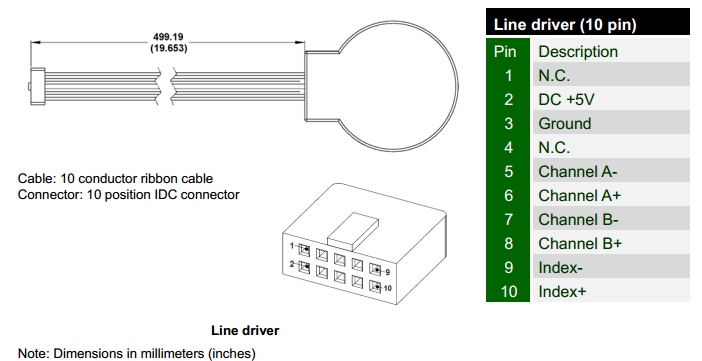 499.19
(19.653)

Cable: 10 conductor ribbon cable
Connector: 10 position IDC connector

1
2
9
10

Line driver

Note: Dimensions in millimeters (inches)

Line driver (10 pin)

| Pin | Description |
|---|---|
| 1 | N.C. |
| 2 | DC +5V |
| 3 | Ground |
| 4 | N.C. |
| 5 | Channel A- |
| 6 | Channel A+ |
| 7 | Channel B- |
| 8 | Channel B+ |
| 9 | Index- |
| 10 | Index+ |