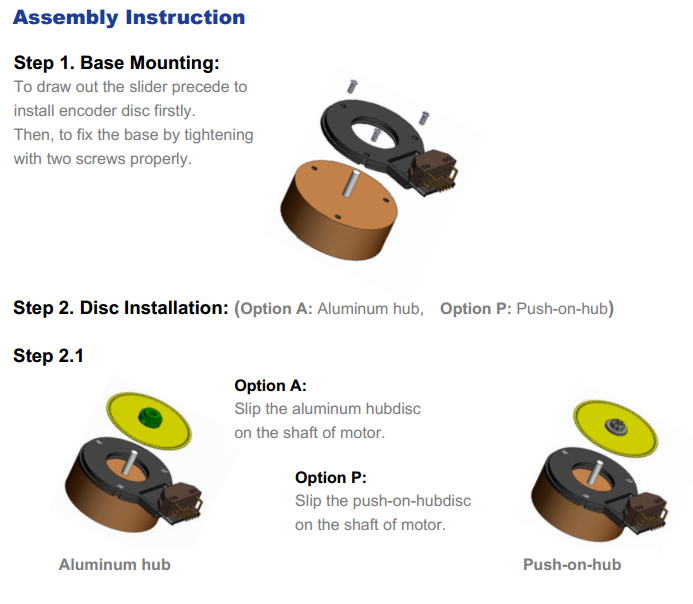 Assembly Instruction

Step 1. Base Mounting:
To draw out the slider precede to install encoder disc firstly.
Then, to fix the base by tightening with two screws properly.

Step 2. Disc Installation: (Option A: Aluminum hub, Option P: Push-on-hub)

Step 2.1

Option A:
Slip the aluminum hubdisc on the shaft of motor.

Option P:
Slip the push-on-hubdisc on the shaft of motor.

Aluminum hub

Push-on-hub